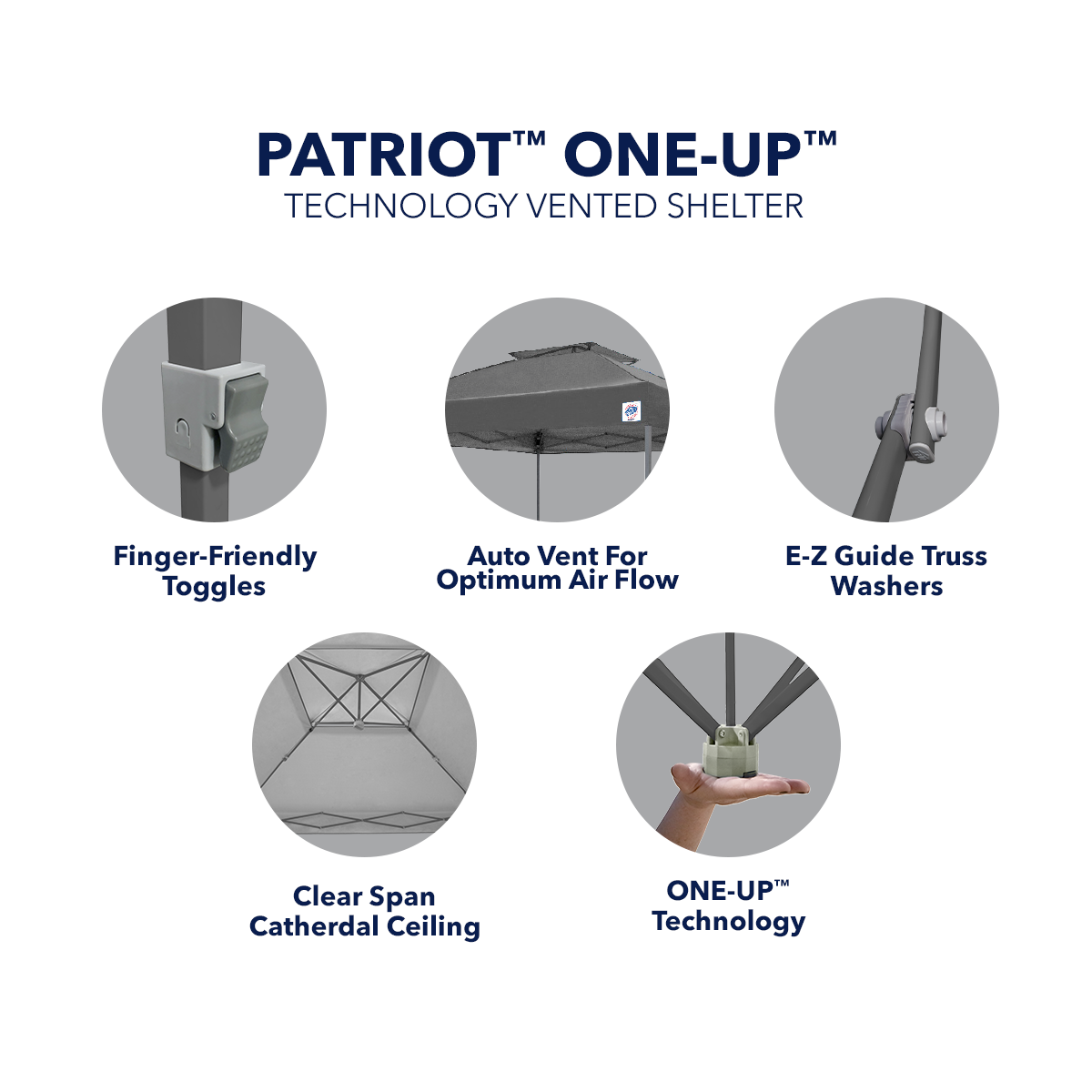 PATRIOT™ ONE-UP™
TECHNOLOGY VENTED SHELTER

Finger-Friendly Toggles

Auto Vent For Optimum Air Flow

E-Z Guide Truss Washers

Clear Span Catherdal Ceiling

ONE-UP™ Technology